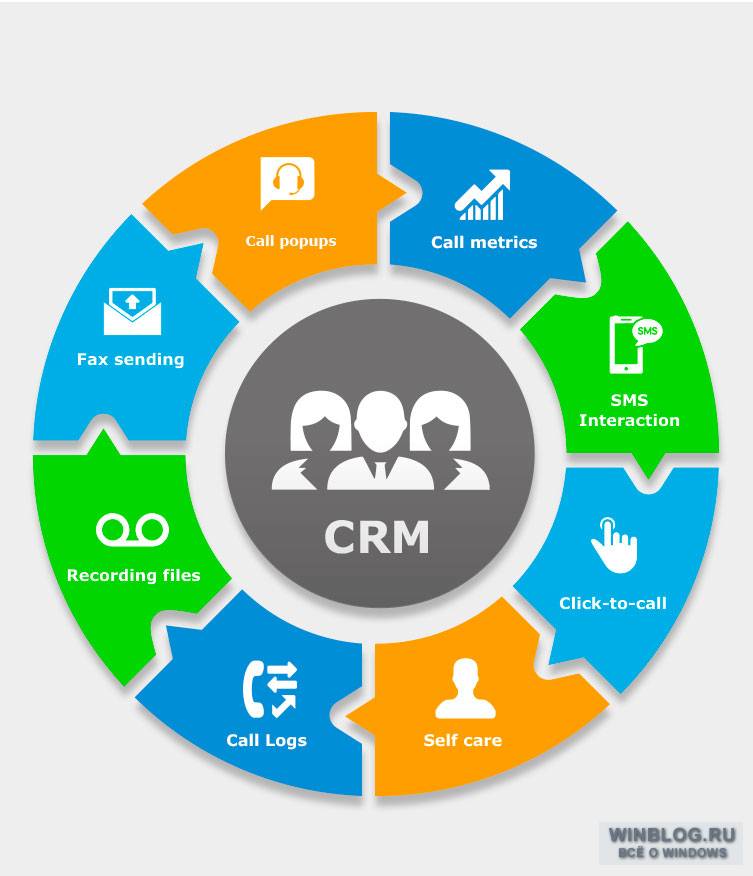 Call popups

Call metrics

SMS

SMS Interaction

Click-to-call

Self care

Call Logs

Recording files

Fax sending

CRM

WINBLOG.RU
ВСЁ О WINDOWS